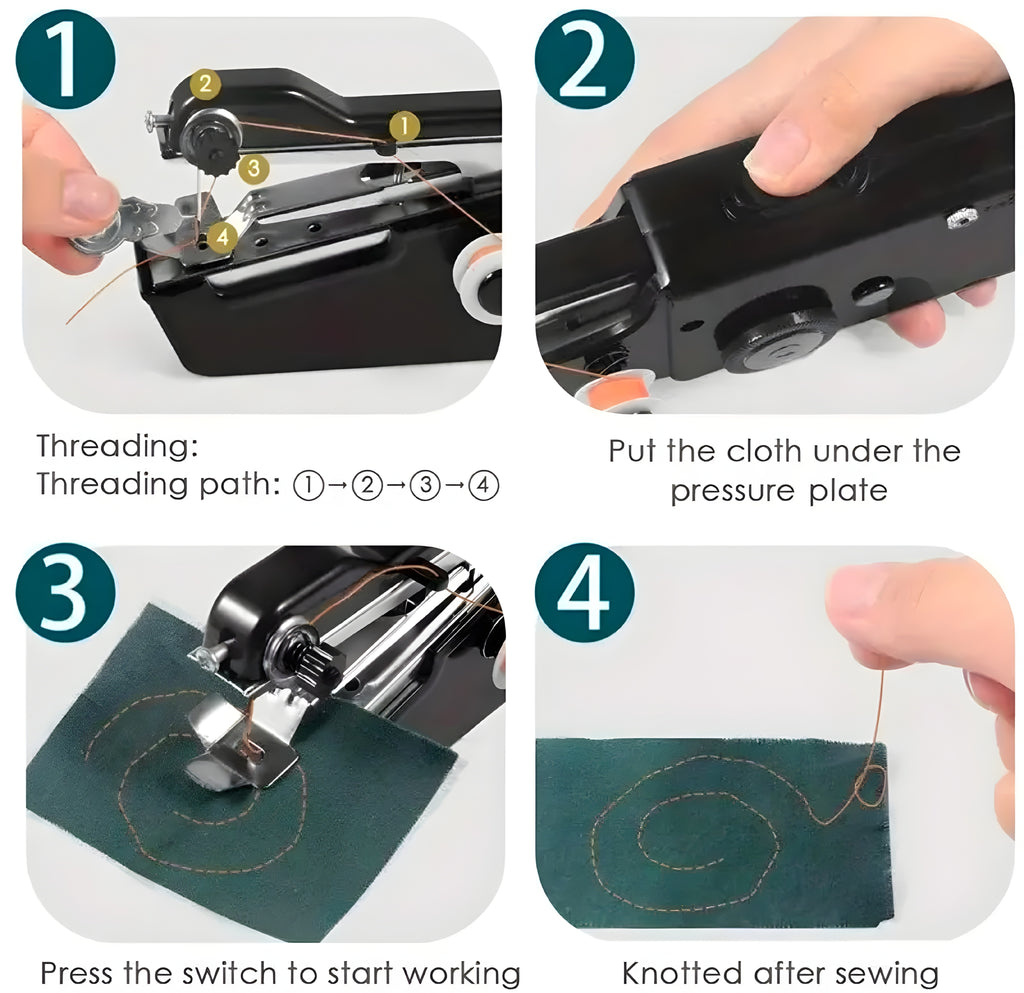 1

2

1

3

4

Threading:
Threading path: ①→②→③→④

2

Put the cloth under the pressure plate

3

Press the switch to start working

4

Knotted after sewing